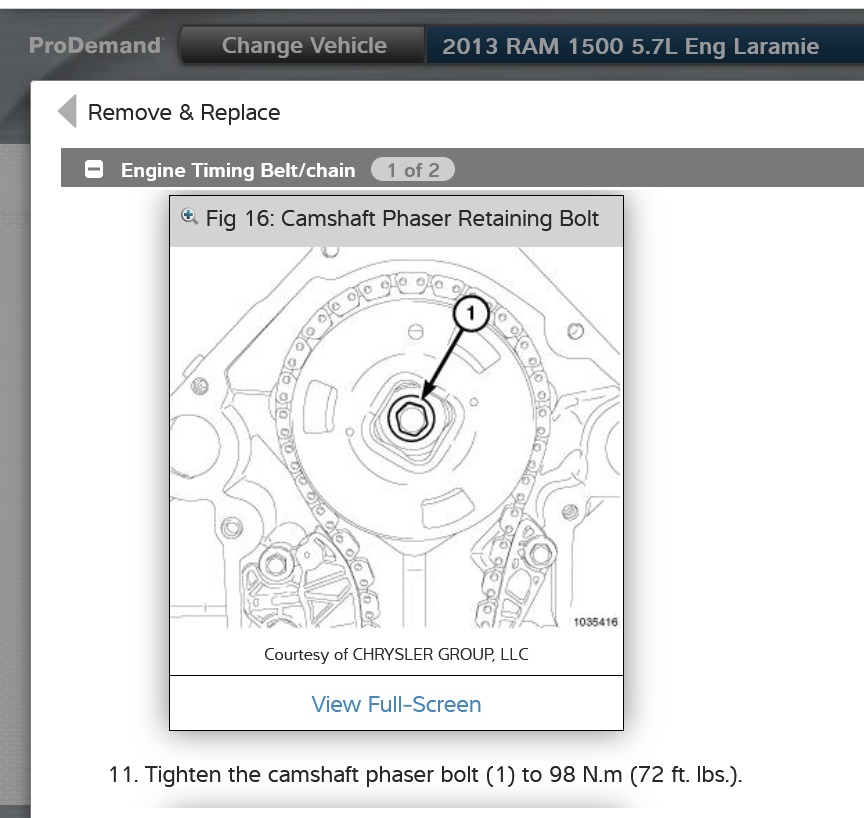 ProDemand Change Vehicle 2013 RAM 1500 5.7L Eng Laramie

Remove & Replace

Engine Timing Belt/chain 1 of 2

Fig 16: Camshaft Phaser Retaining Bolt

1

1035416

Courtesy of CHRYSLER GROUP, LLC

View Full-Screen

11. Tighten the camshaft phaser bolt (1) to 98 N.m (72 ft. lbs.).