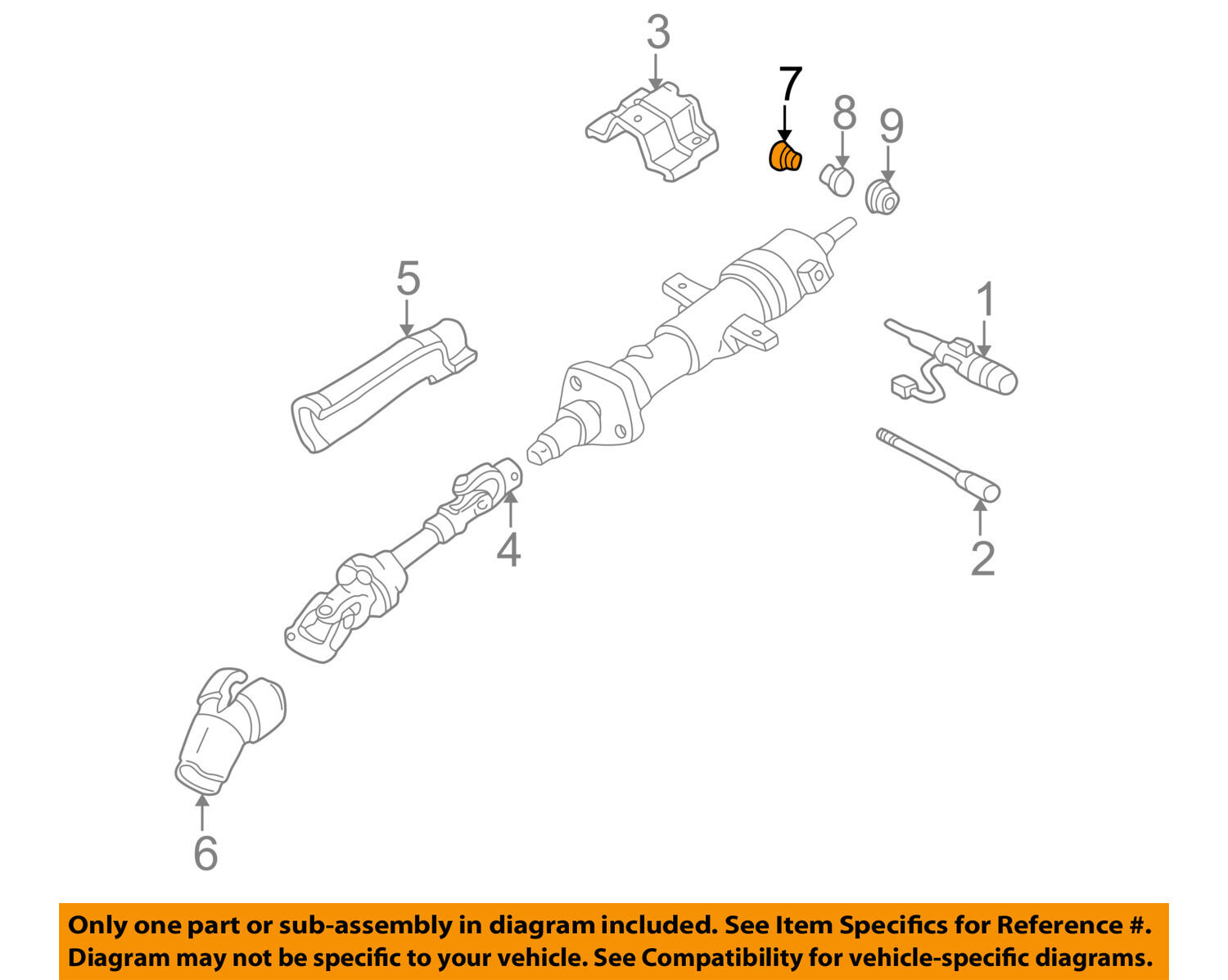 3

7

8

9

5

1

4

2

6

Only one part or sub-assembly in diagram included. See Item Specifics for Reference #. Diagram may not be specific to your vehicle. See Compatibility for vehicle-specific diagrams.